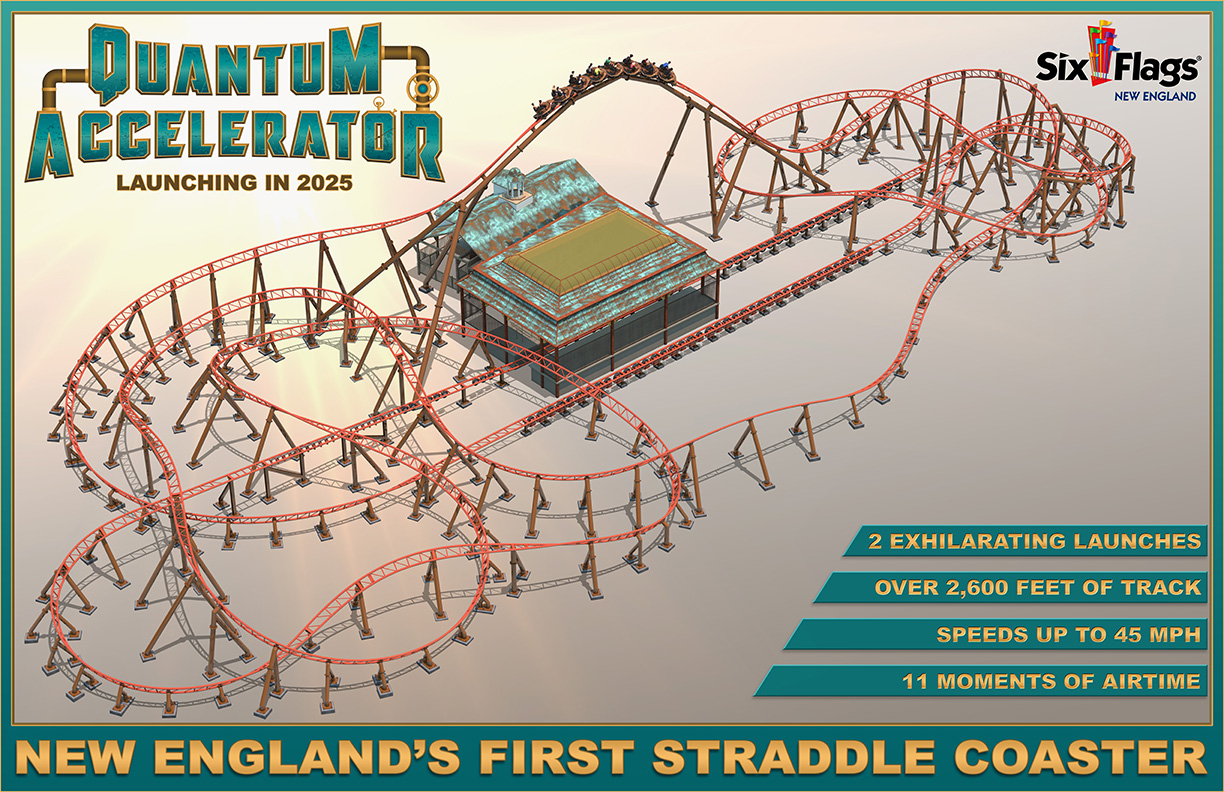 QUANTUM ACCELERATOR
LAUNCHING IN 2025

Six Flags
NEW ENGLAND

2 EXHILARATING LAUNCHES
OVER 2,600 FEET OF TRACK
SPEEDS UP TO 45 MPH
11 MOMENTS OF AIRTIME

NEW ENGLAND'S FIRST STRADDLE COASTER